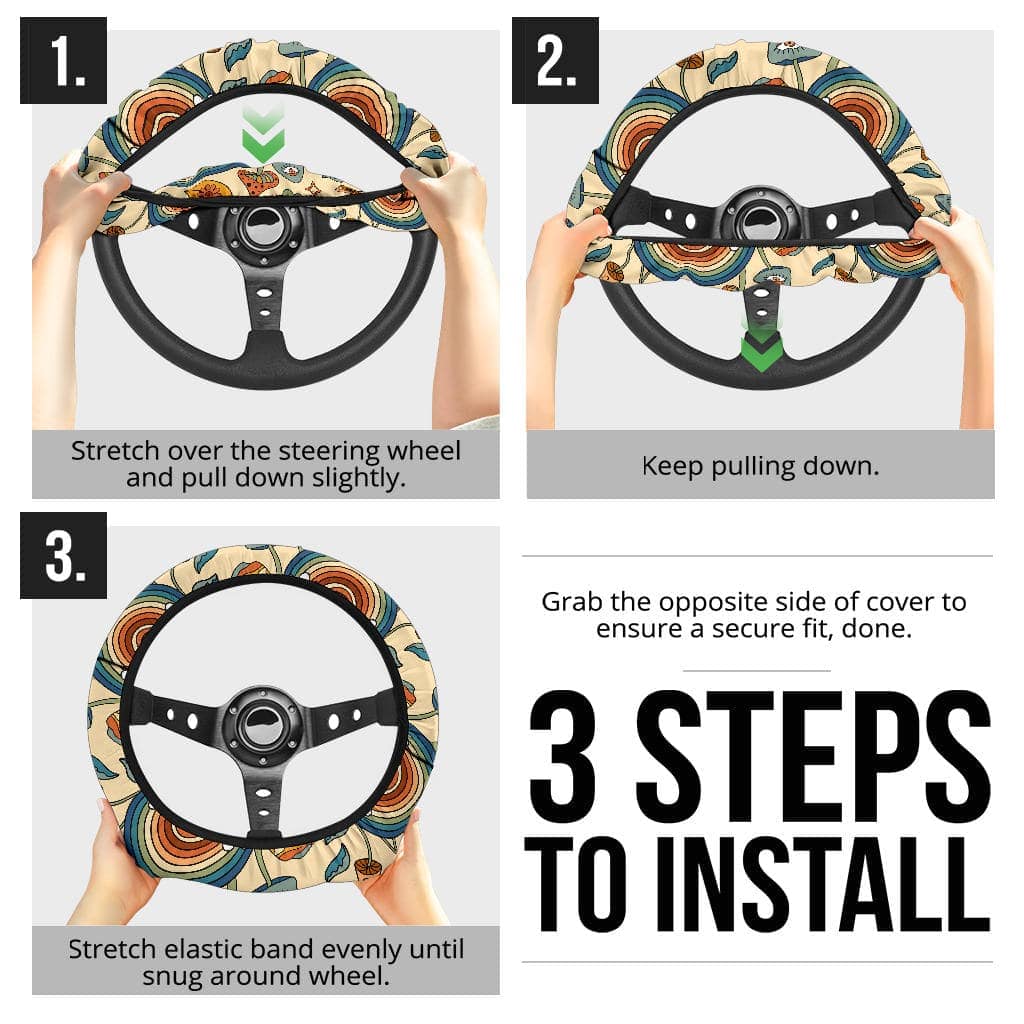 1.

Stretch over the steering wheel and pull down slightly.

2.

Keep pulling down.

3.

Stretch elastic band evenly until snug around wheel.

Grab the opposite side of cover to ensure a secure fit, done.

3 STEPS TO INSTALL