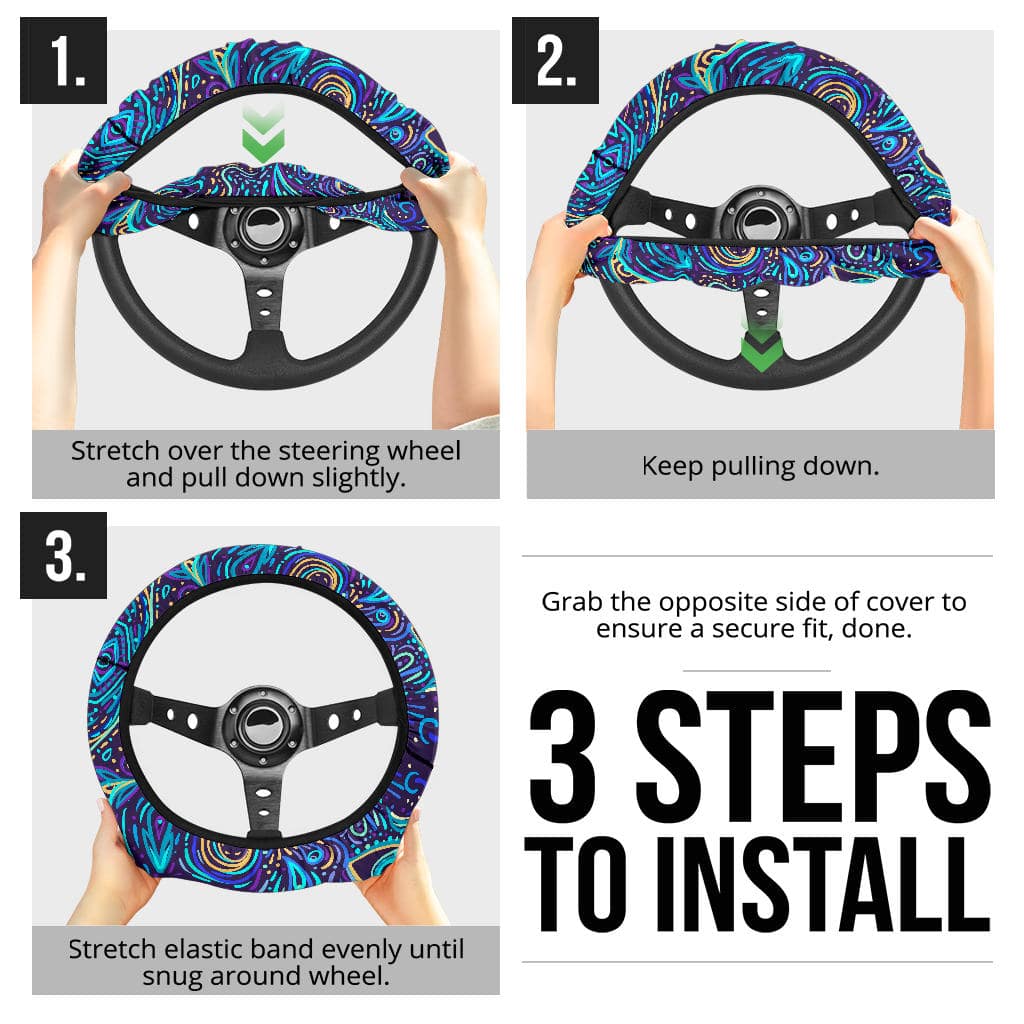 1.

Stretch over the steering wheel and pull down slightly.

2.

Keep pulling down.

3.

Stretch elastic band evenly until snug around wheel.

Grab the opposite side of cover to ensure a secure fit, done.

3 STEPS TO INSTALL