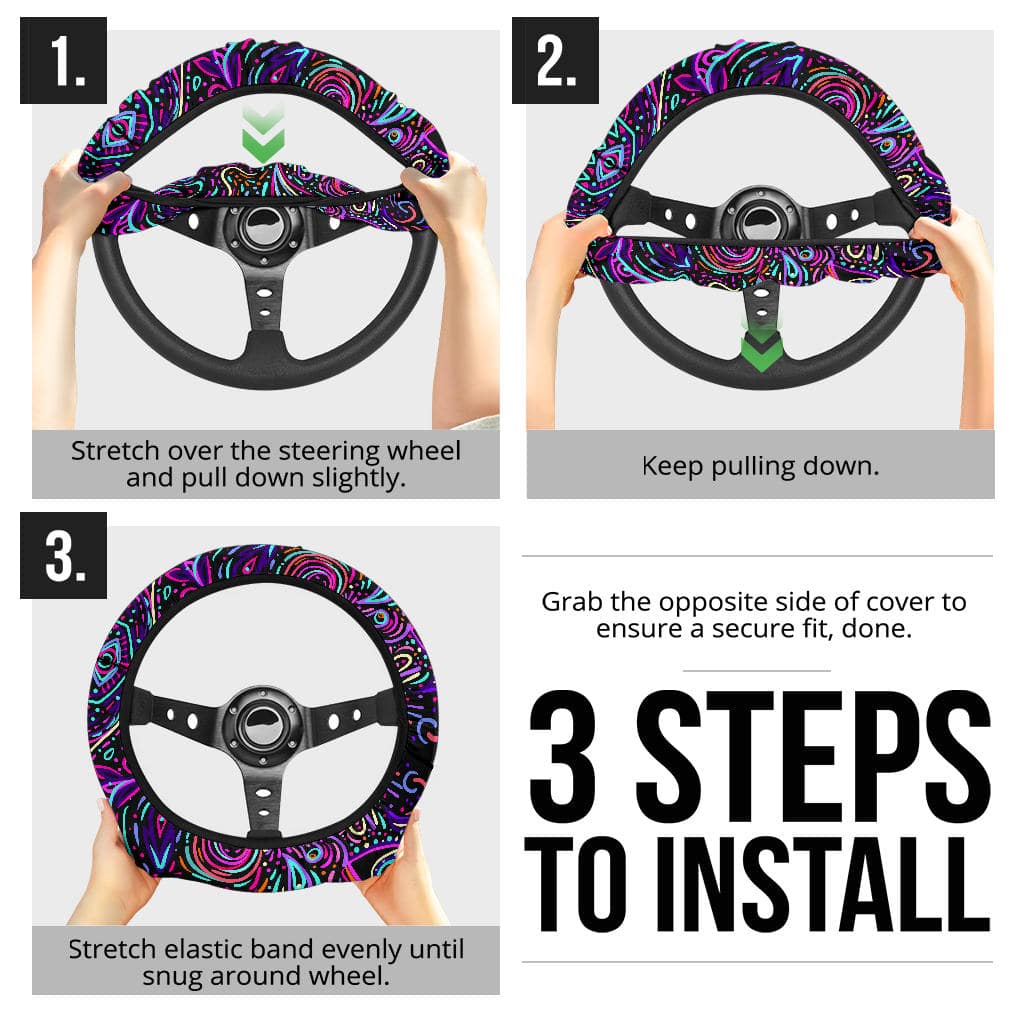 1.

Stretch over the steering wheel and pull down slightly.

2.

Keep pulling down.

3.

Stretch elastic band evenly until snug around wheel.

Grab the opposite side of cover to ensure a secure fit, done.

3 STEPS TO INSTALL